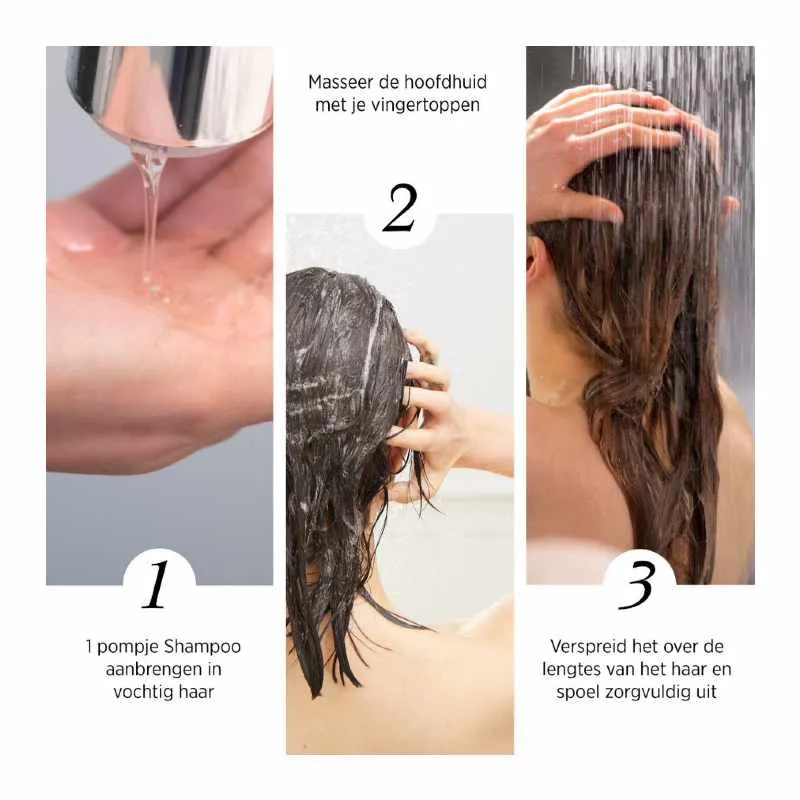 1

1 pompje Shampoo aanbrengen in vochtig haar

Masseer de hoofdhuid met je vingertoppen

2

3

Verspreid het over de lengtes van het haar en spoel zorgvuldig uit